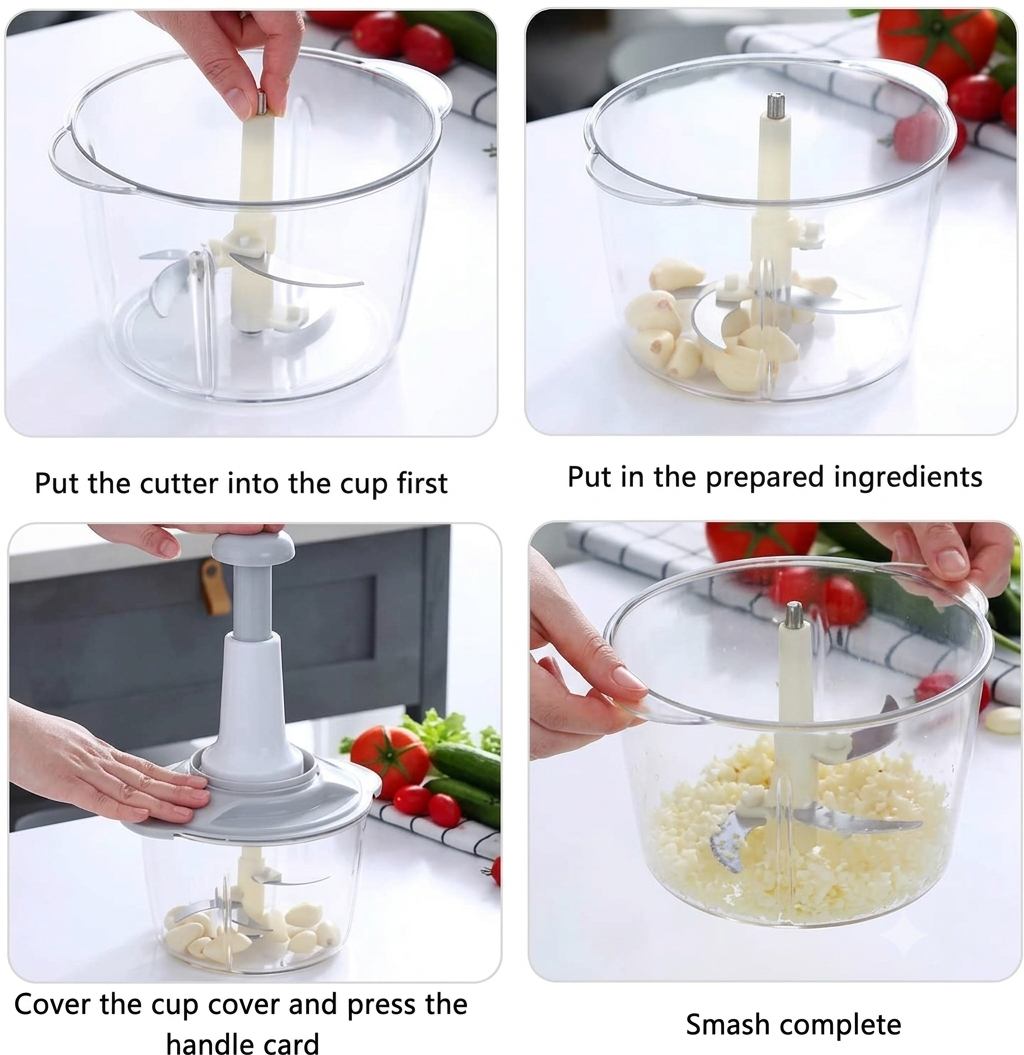 Put the cutter into the cup first

Put in the prepared ingredients

Cover the cup cover and press the handle card

Smash complete